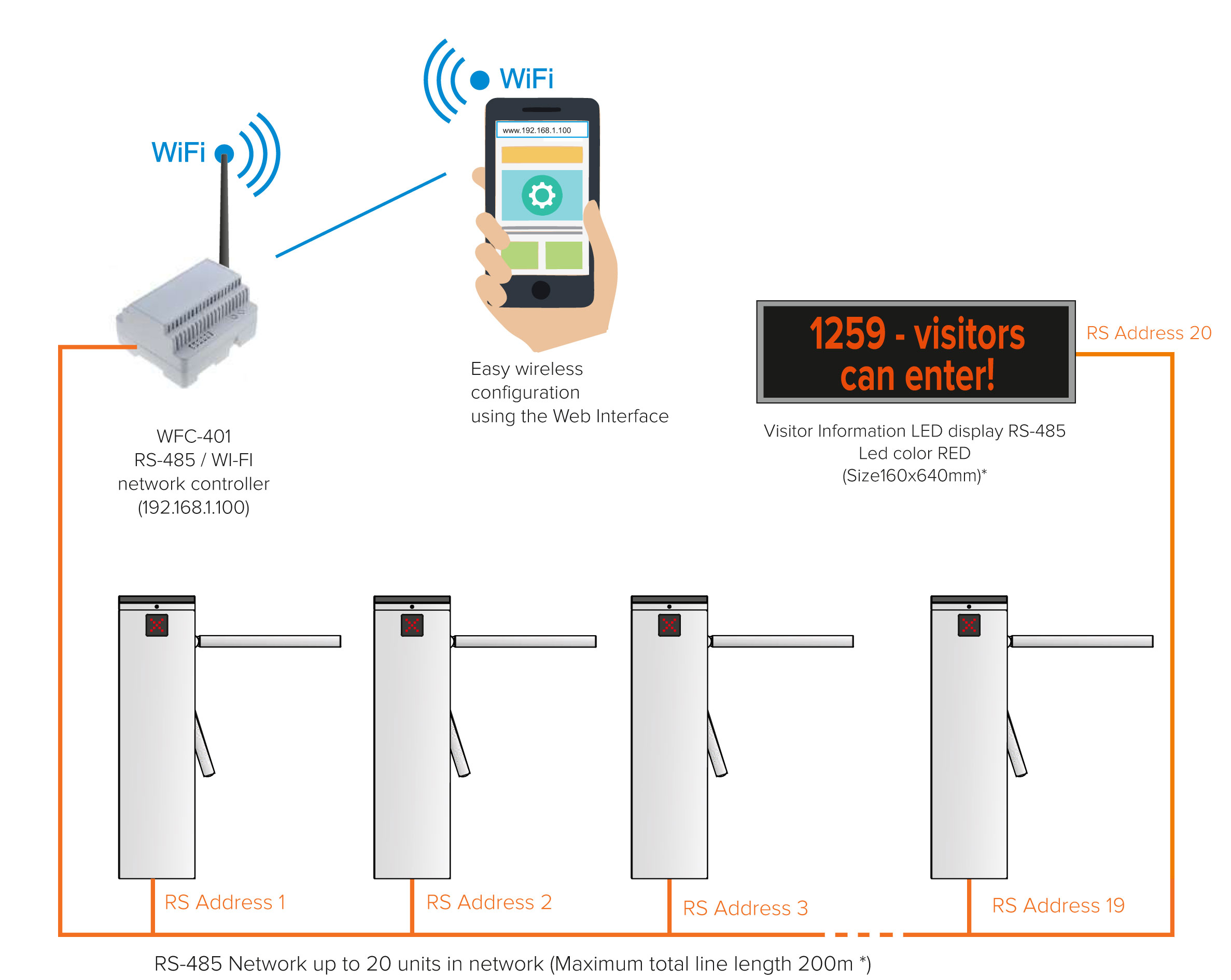 WiFi

WiFi

www.192.168.1.100

Easy wireless configuration using the Web Interface

WFC-401
RS-485 / WI-FI
network controller
(192.168.1.100)

1259 - visitors can enter!

RS Address 20

Visitor Information LED display RS-485
Led color RED
(Size160x640mm)*

RS Address 1

RS Address 2

RS Address 3

RS Address 19

RS-485 Network up to 20 units in network (Maximum total line length 200m *)